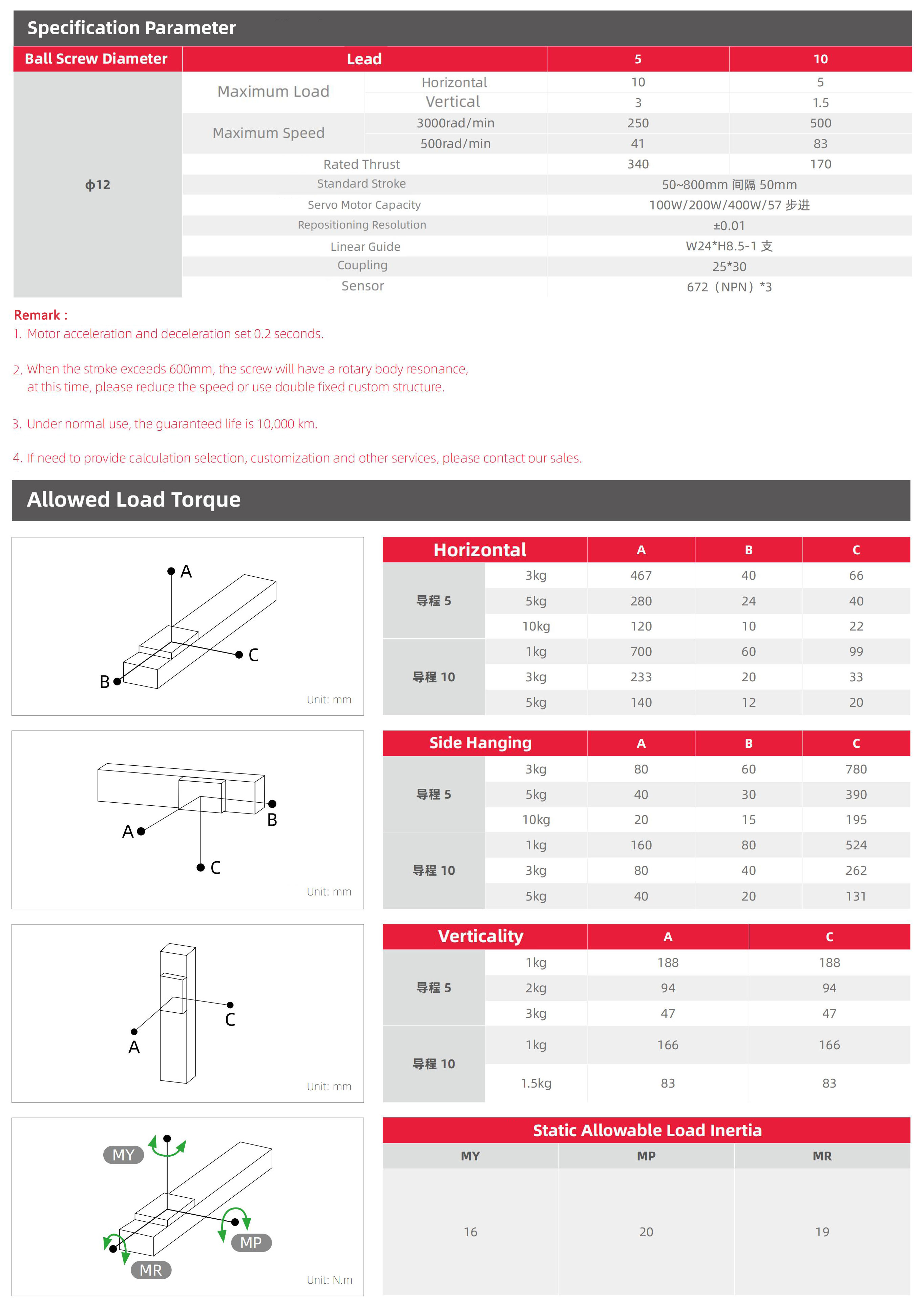 Specification Parameter

| Ball Screw Diameter | Lead | | 5 | 10 |
|---|---|---|---|---|
| ϕ12 | Maximum Load | Horizontal | 10 | 5 |
| | | Vertical | 3 | 1.5 |
| | Maximum Speed | 3000rad/min | 250 | 500 |
| | | 500rad/min | 41 | 83 |
| | Rated Thrust | | 340 | 170 |
| | Standard Stroke | | 50~800mm 间隔 50mm | |
| | Servo Motor Capacity | | 100W/200W/400W/57 步进 | |
| | Repositioning Resolution | | ±0.01 | |
| | Linear Guide | | W24*H8.5-1 支 | |
| | Coupling | | 25*30 | |
| | Sensor | | 672（NPN）*3 | |

Remark :
1. Motor acceleration and deceleration set 0.2 seconds.

2. When the stroke exceeds 600mm, the screw will have a rotary body resonance, at this time, please reduce the speed or use double fixed custom structure.

3. Under normal use, the guaranteed life is 10,000 km.

4. If need to provide calculation selection, customization and other services, please contact our sales.

Allowed Load Torque

A
C
B
Unit: mm

| Horizontal | | A | B | C |
|---|---|---|---|---|
| 导程 5 | 3kg | 467 | 40 | 66 |
| | 5kg | 280 | 24 | 40 |
| | 10kg | 120 | 10 | 22 |
| 导程 10 | 1kg | 700 | 60 | 99 |
| | 3kg | 233 | 20 | 33 |
| | 5kg | 140 | 12 | 20 |

A
B
C
Unit: mm

| Side Hanging | | A | B | C |
|---|---|---|---|---|
| 导程 5 | 3kg | 80 | 60 | 780 |
| | 5kg | 40 | 30 | 390 |
| | 10kg | 20 | 15 | 195 |
| 导程 10 | 1kg | 160 | 80 | 524 |
| | 3kg | 80 | 40 | 262 |
| | 5kg | 40 | 20 | 131 |

C
A
Unit: mm

| Verticality | | A | C |
|---|---|---|---|
| 导程 5 | 1kg | 188 | 188 |
| | 2kg | 94 | 94 |
| | 3kg | 47 | 47 |
| 导程 10 | 1kg | 166 | 166 |
| | 1.5kg | 83 | 83 |

MY
MP
MR
Unit: N.m

Static Allowable Load Inertia

| MY | MP | MR |
|---|---|---|
| 16 | 20 | 19 |